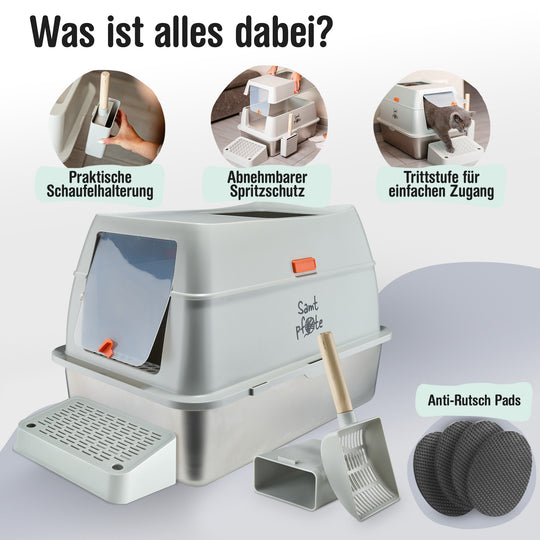 Was ist alles dabei?

Praktische Schaufelhalterung

Abnehmbarer Spritzschutz

Trittstufe für einfachen Zugang

Samt pfote

Anti-Rutsch Pads